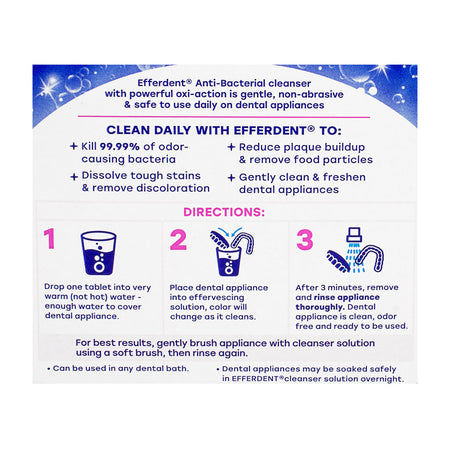 Efferdent® Anti-Bacterial cleanser with powerful oxi-action is gentle, non-abrasive & safe to use daily on dental appliances

CLEAN DAILY WITH EFFERDENT® TO:

+ Kill 99.99% of odor-causing bacteria

+ Dissolve tough stains & remove discoloration

+ Reduce plaque buildup & remove food particles

+ Gently clean & freshen dental appliances

DIRECTIONS:

1
Drop one tablet into very warm (not hot) water - enough water to cover dental appliance.

2
Place dental appliance into effervescing solution, color will change as it cleans.

3
After 3 minutes, remove and rinse appliance thoroughly. Dental appliance is clean, odor free and ready to be used.

For best results, gently brush appliance with cleanser solution using a soft brush, then rinse again.

• Can be used in any dental bath.

• Dental appliances may be soaked safely in EFFERDENT®cleanser solution overnight.